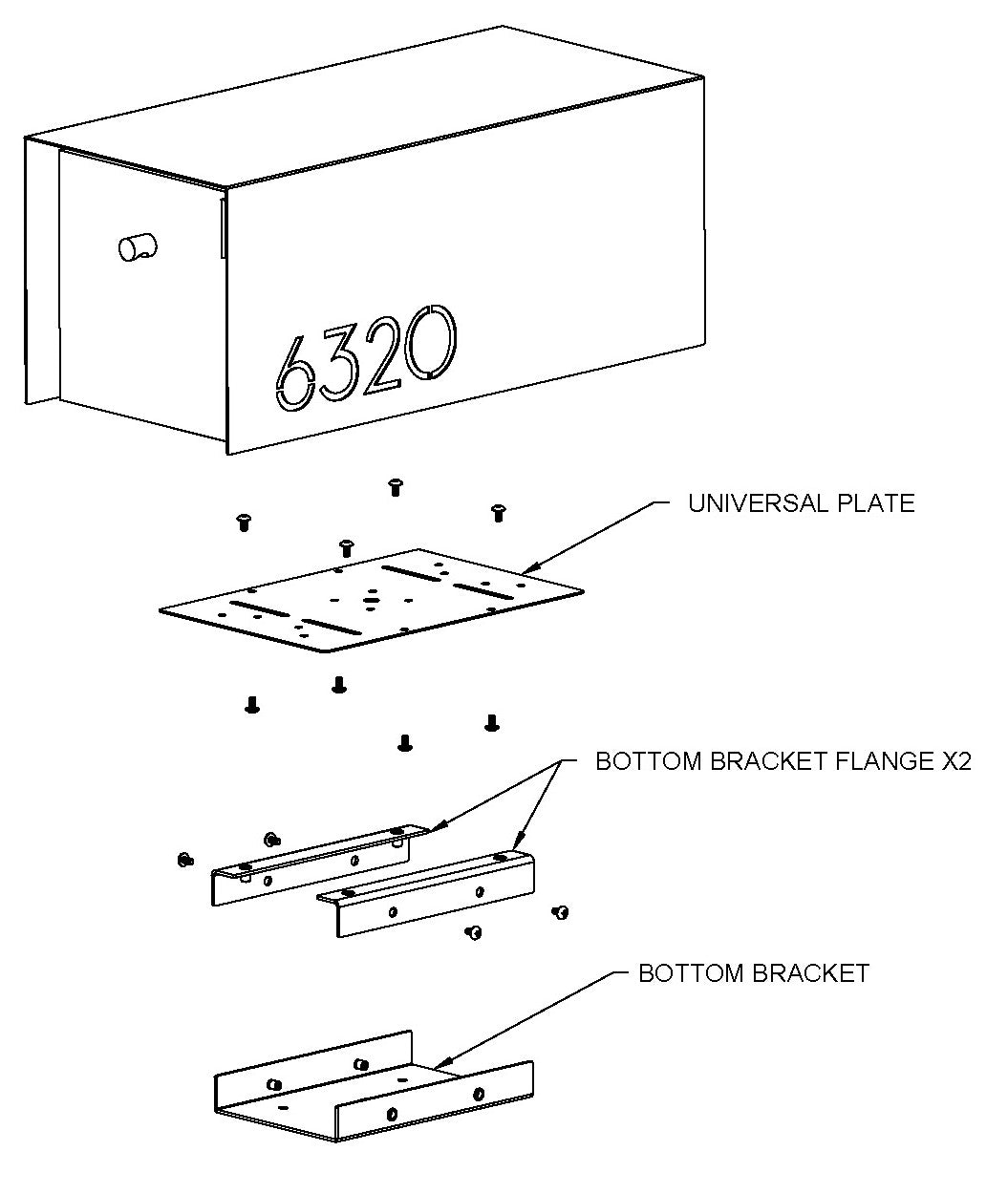 6320

UNIVERSAL PLATE

BOTTOM BRACKET FLANGE X2

BOTTOM BRACKET